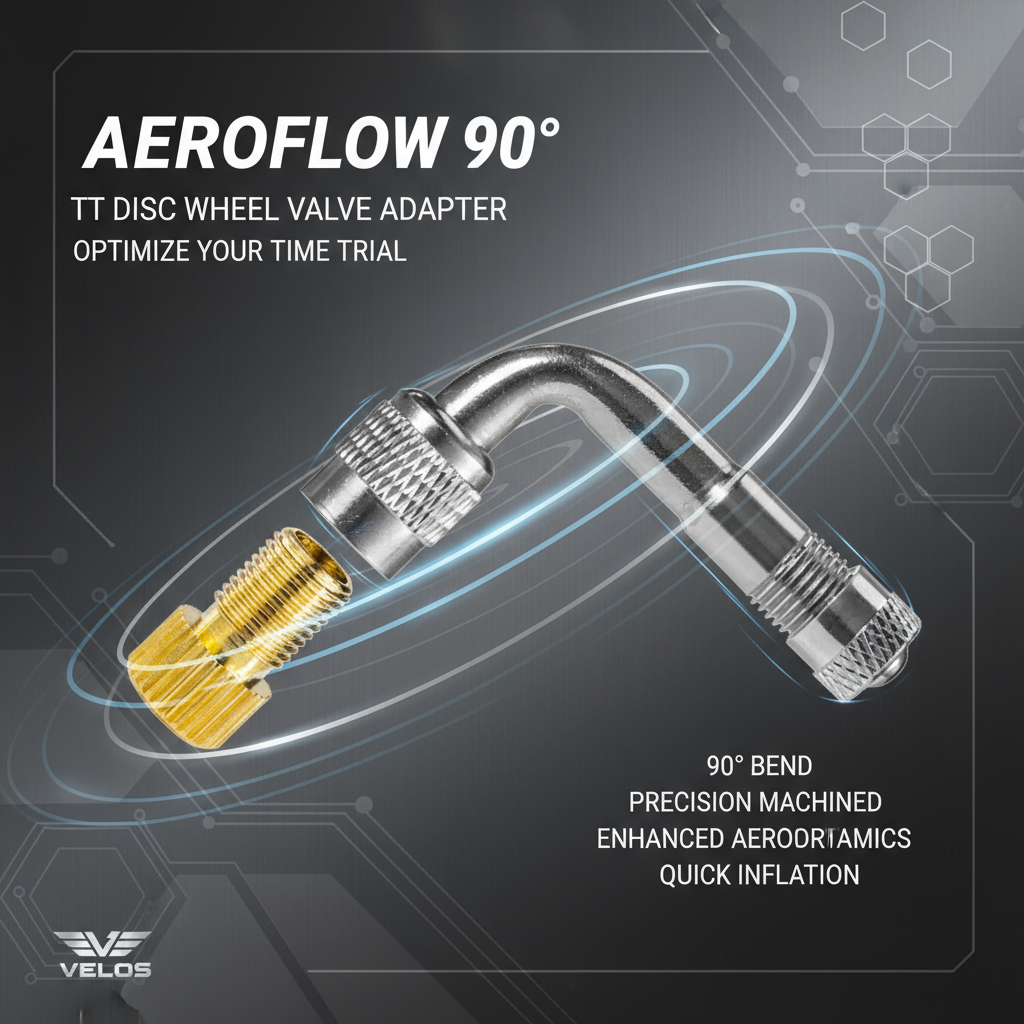 AEROFLOW 90°

TT DISC WHEEL VALVE ADAPTER

OPTIMIZE YOUR TIME TRIAL

90° BEND

PRECISION MACHINED

ENHANCED AEROORTAMICS

QUICK INFLATION

VELOS