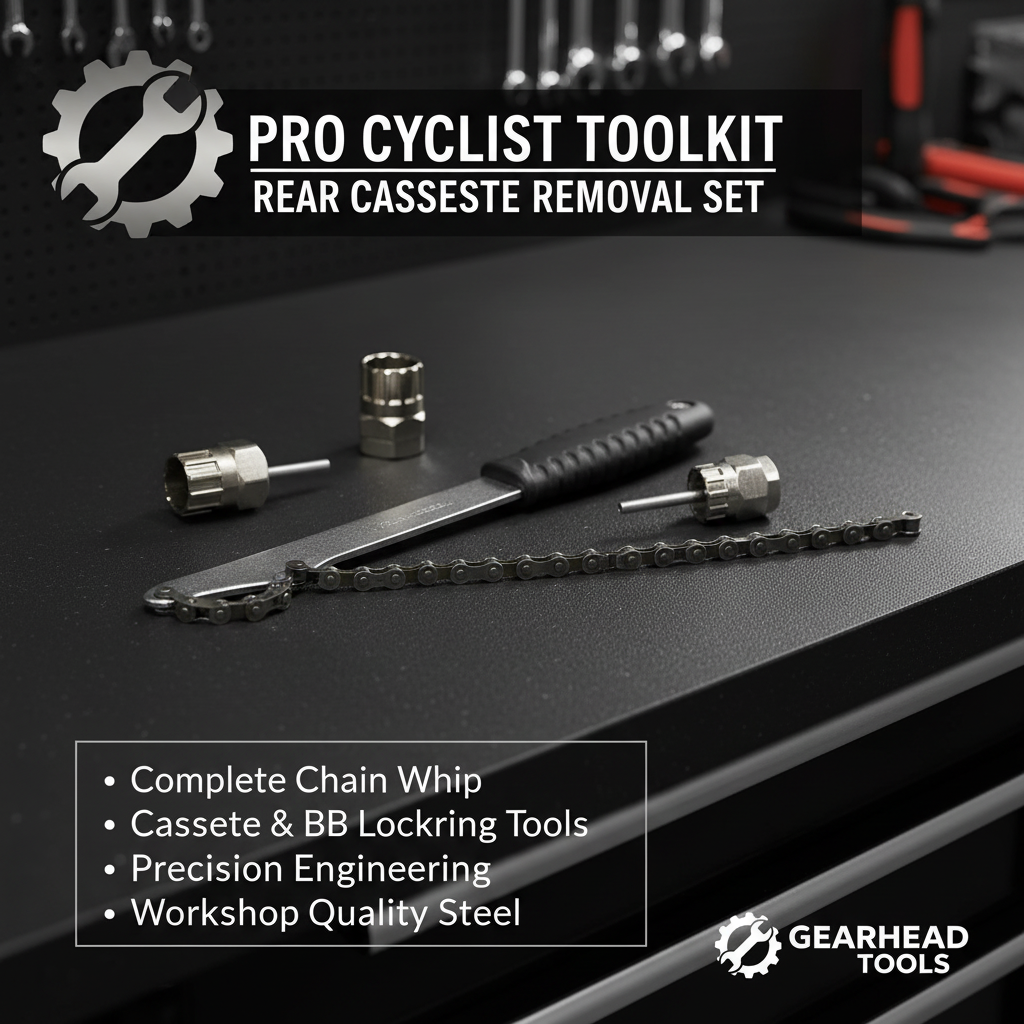 PRO CYCLIST TOOLKIT
REAR CASSESTE REMOVAL SET

• Complete Chain Whip
• Cassete & BB Lockring Tools
• Precision Engineering
• Workshop Quality Steel

GEARHEAD
TOOLS