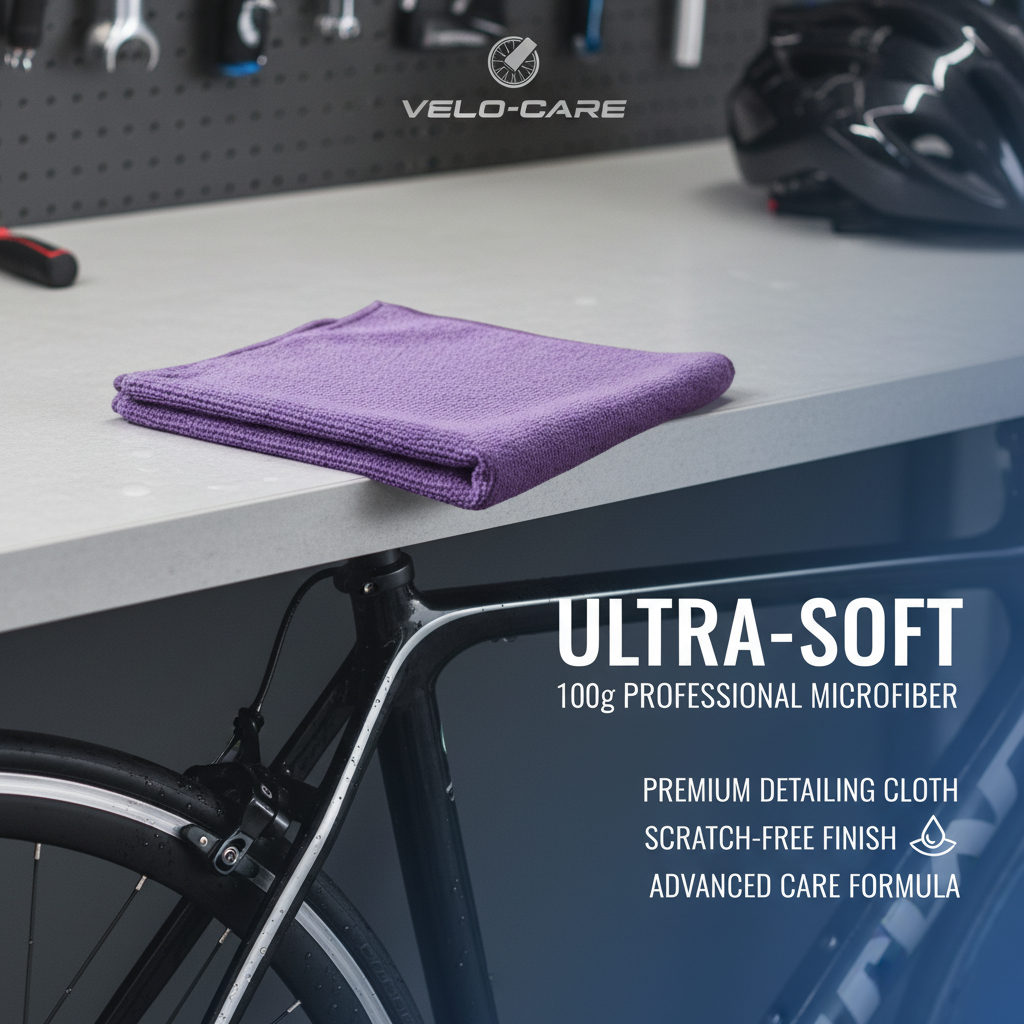 VELO-CARE

ULTRA-SOFT
100g PROFESSIONAL MICROFIBER

PREMIUM DETAILING CLOTH
SCRATCH-FREE FINISH
ADVANCED CARE FORMULA