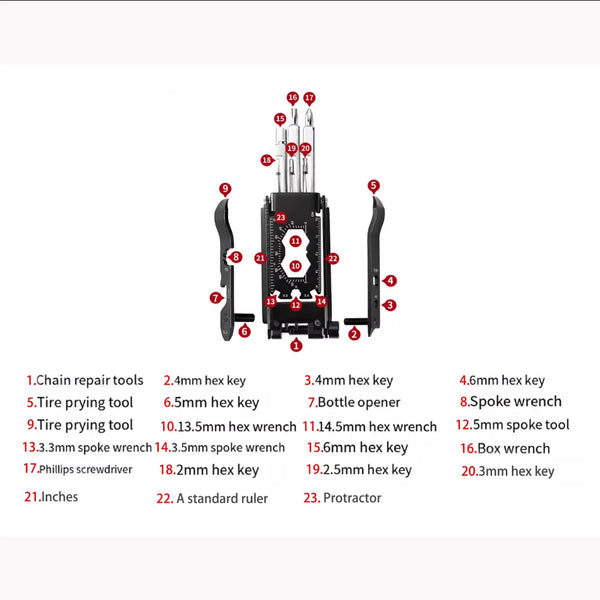 16 17
15
19 20
18
9
5
23
11
8
21
22
10
4
7
13
12
14
3
6
2
1

1.Chain repair tools
2.4mm hex key
3.4mm hex key
4.6mm hex key
5.Tire prying tool
6.5mm hex key
7.Bottle opener
8.Spoke wrench
9.Tire prying tool
10.13.5mm hex wrench
11.14.5mm hex wrench
12.5mm spoke tool
13.3.3mm spoke wrench
14.3.5mm spoke wrench
15.6mm hex key
16.Box wrench
17.Phillips screwdriver
18.2mm hex key
19.2.5mm hex key
20.3mm hex key
21.Inches
22. A standard ruler
23. Protractor